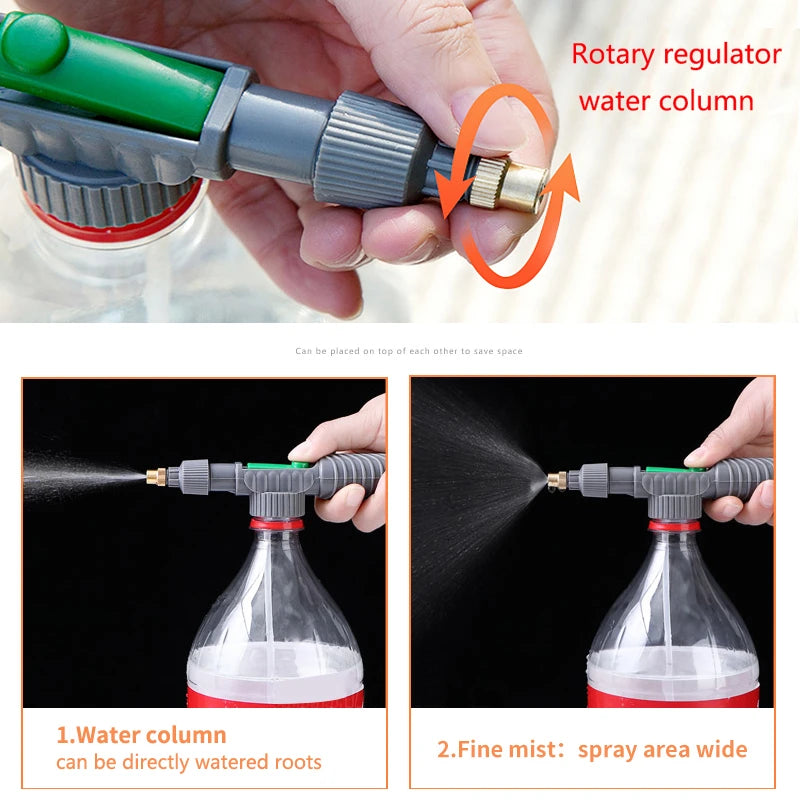 Rotary regulator
water column

Can be placed on top of each other to save space

1.Water column
can be directly watered roots

2.Fine mist：spray area wide