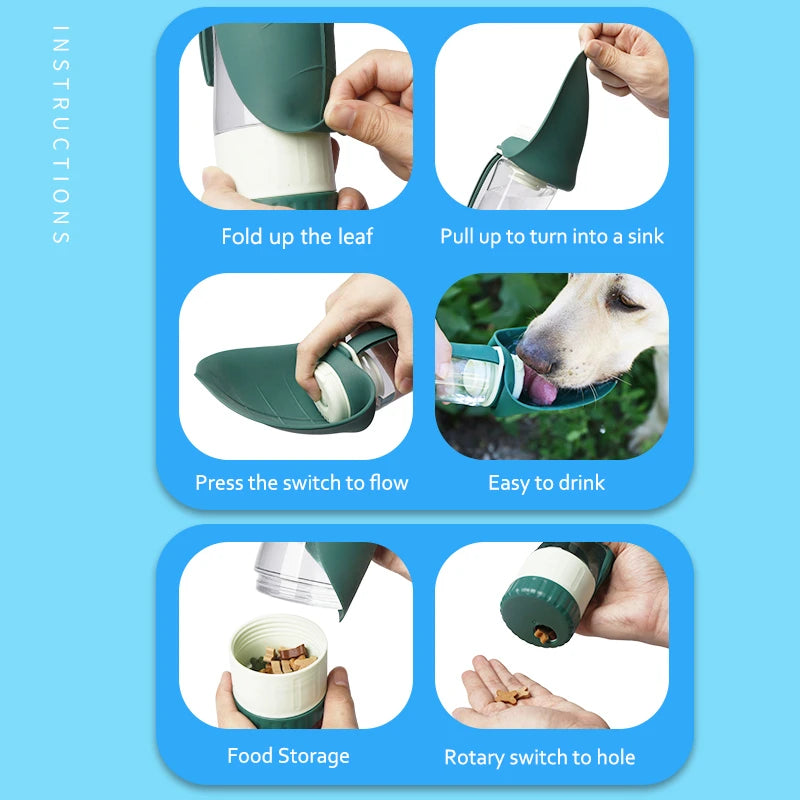 INSTRUCTIONS

Fold up the leaf

Pull up to turn into a sink

Press the switch to flow

Easy to drink

Food Storage

Rotary switch to hole